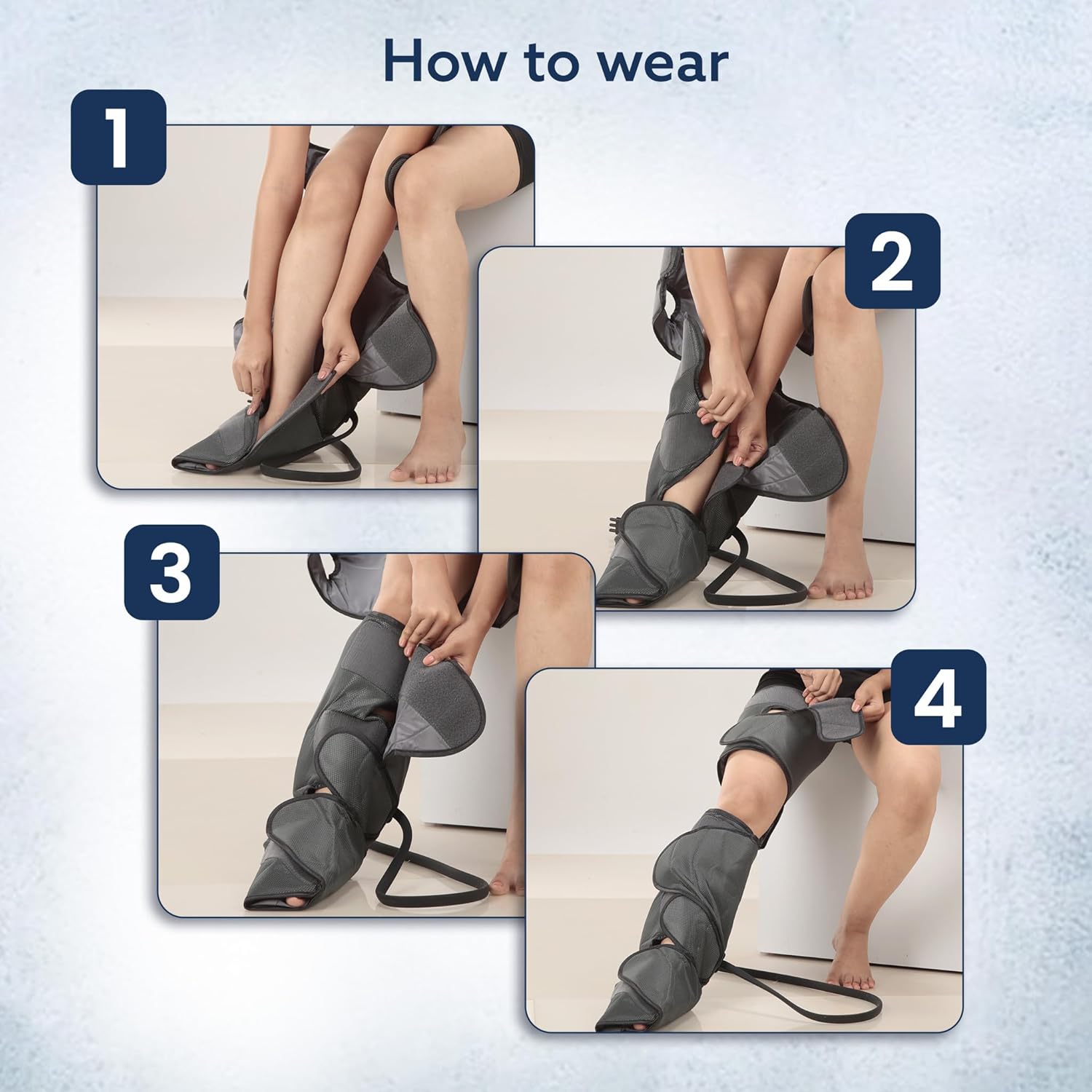 How to wear

1

2

3

4