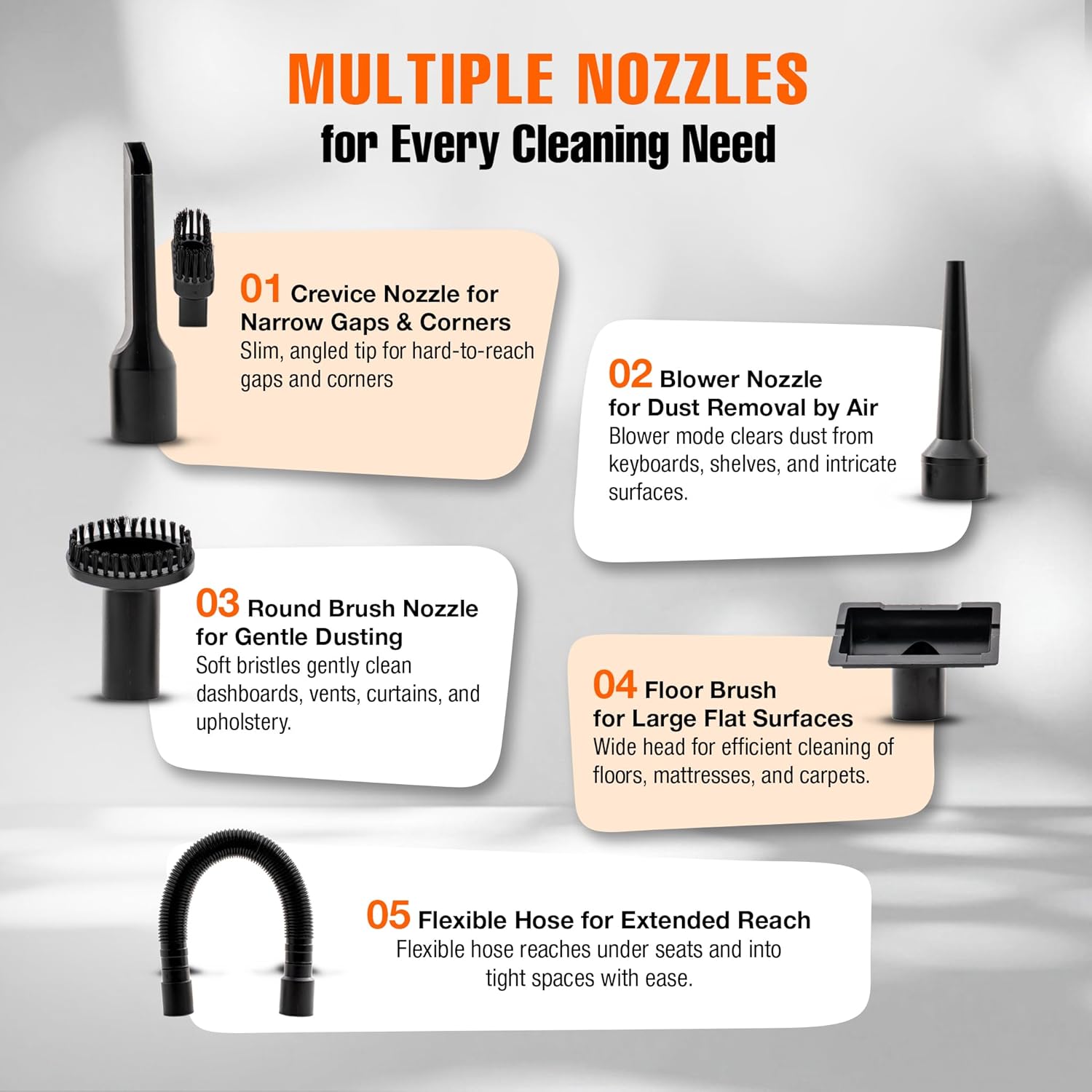 MULTIPLE NOZZLES
for Every Cleaning Need

01 Crevice Nozzle for Narrow Gaps & Corners
Slim, angled tip for hard-to-reach gaps and corners

02 Blower Nozzle for Dust Removal by Air
Blower mode clears dust from keyboards, shelves, and intricate surfaces.

03 Round Brush Nozzle for Gentle Dusting
Soft bristles gently clean dashboards, vents, curtains, and upholstery.

04 Floor Brush for Large Flat Surfaces
Wide head for efficient cleaning of floors, mattresses, and carpets.

05 Flexible Hose for Extended Reach
Flexible hose reaches under seats and into tight spaces with ease.